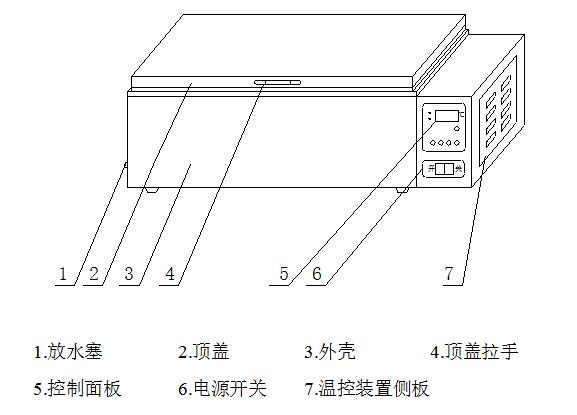 ℃

开 关

1 2 3 4 5 6 7

1.放水塞 2.顶盖 3.外壳 4.顶盖拉手

5.控制面板 6.电源开关 7.温控装置侧板